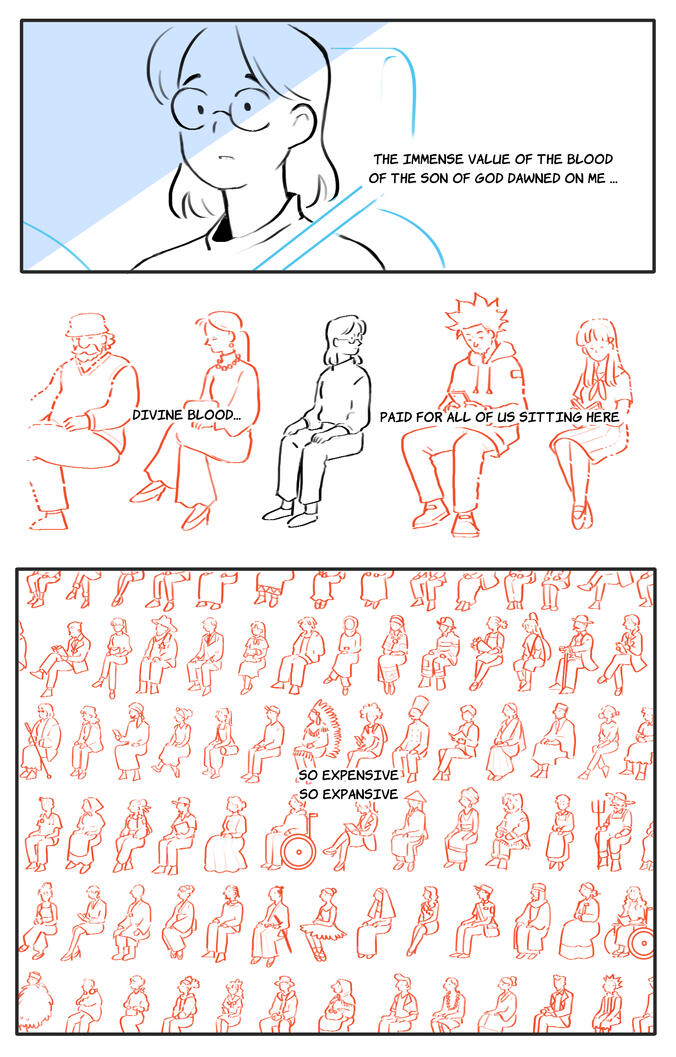 THE IMMENSE VALUE OF THE BLOOD OF THE SON OF GOD DAWNED ON ME ...

DIVINE BLOOD...

PAID FOR ALL OF US SITTING HERE

SO EXPENSIVE
SO EXPANSIVE